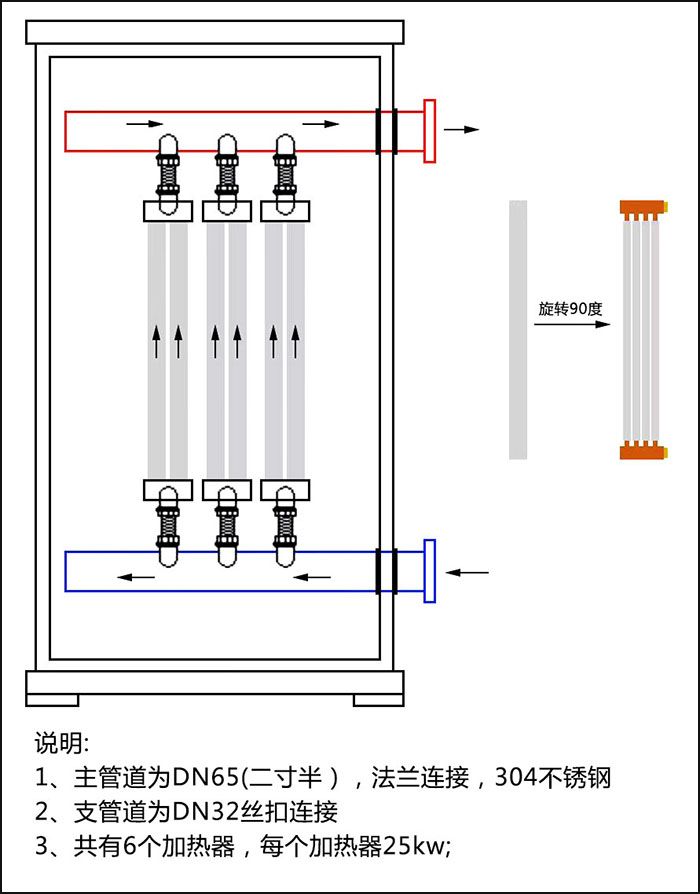 旋转90度

说明:
1、主管道为DN65(二寸半)，法兰连接，304不锈钢
2、支管道为DN32丝扣连接
3、共有6个加热器，每个加热器25kw;